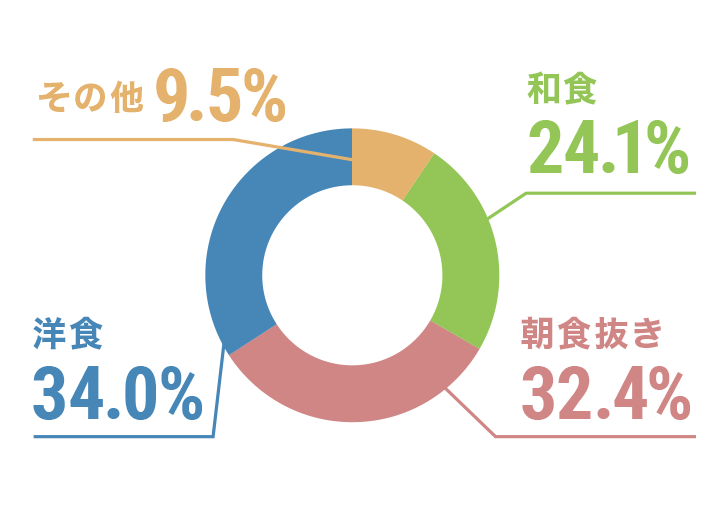 その他 9.5%

和食
24.1%

洋食
34.0%

朝食抜き
32.4%