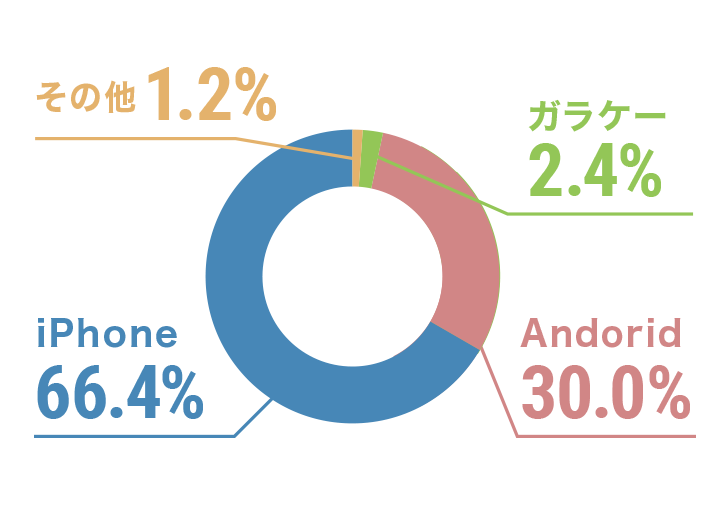 その他 1.2%

ガラケー
2.4%

iPhone
66.4%

Andorid
30.0%